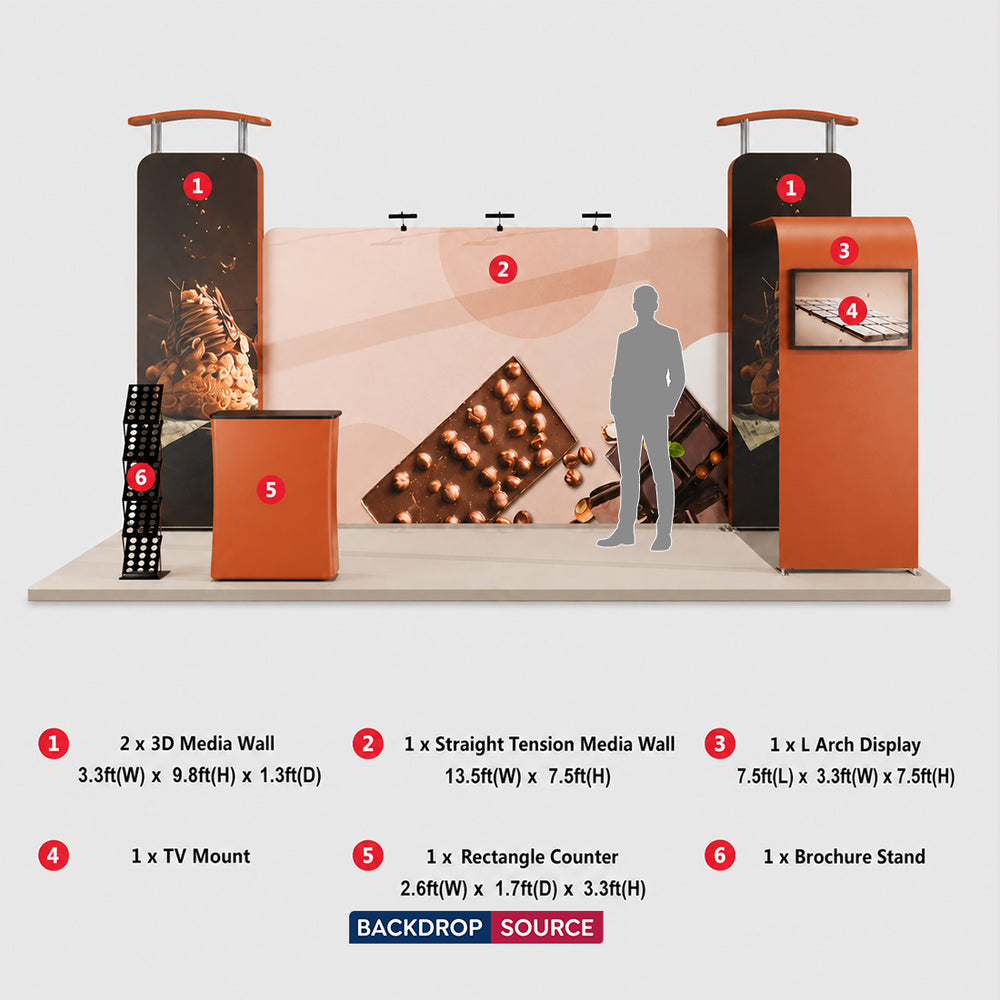 1

1

2

3

4

6

5

1 2 x 3D Media Wall
3.3ft(W) x 9.8ft(H) x 1.3ft(D)

2 1 x Straight Tension Media Wall
13.5ft(W) x 7.5ft(H)

3 1 x L Arch Display
7.5ft(L) x 3.3ft(W) x 7.5ft(H)

4 1 x TV Mount

5 1 x Rectangle Counter
2.6ft(W) x 1.7ft(D) x 3.3ft(H)

6 1 x Brochure Stand

BACKDROP SOURCE